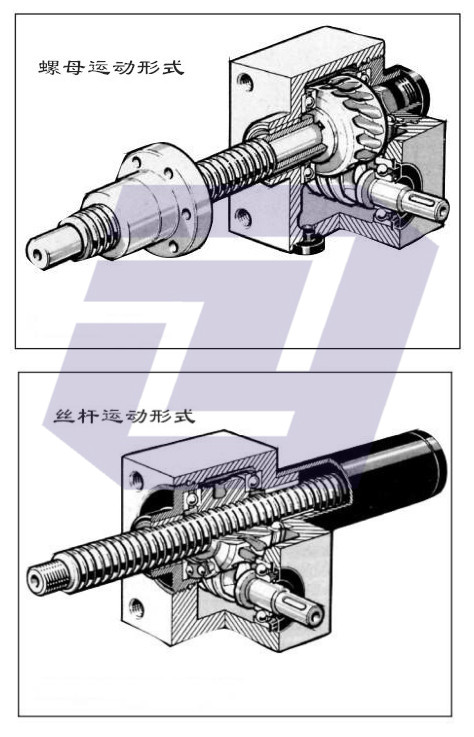 螺母运动形式

丝杆运动形式