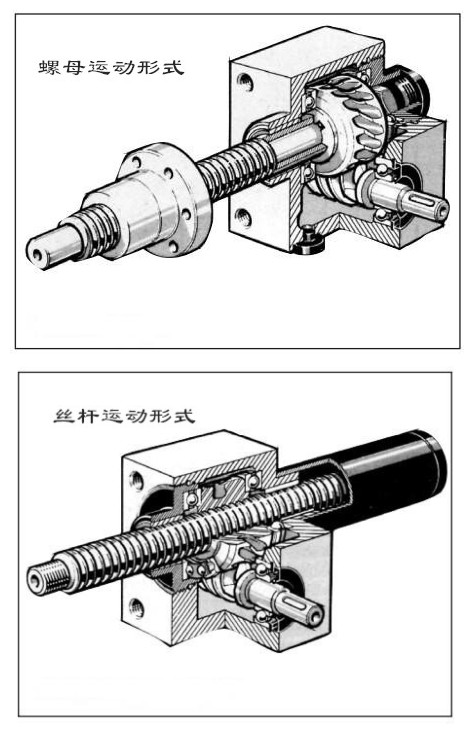 螺母运动形式

丝杆运动形式